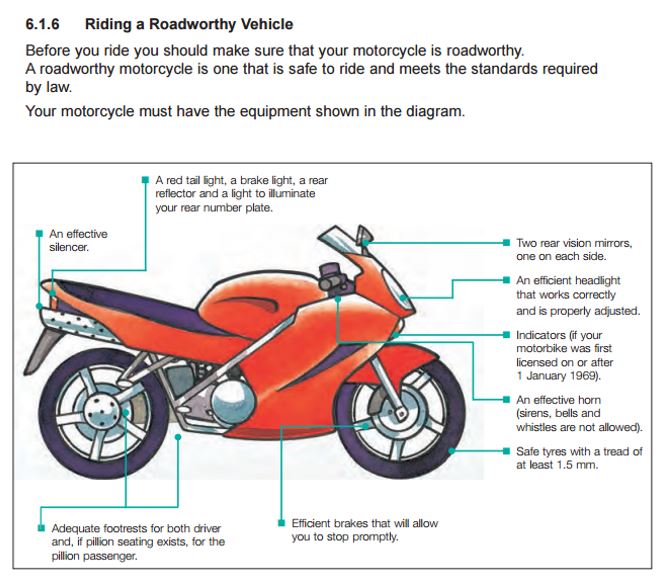 6.1.6 Riding a Roadworthy Vehicle

Before you ride you should make sure that your motorcycle is roadworthy. A roadworthy motorcycle is one that is safe to ride and meets the standards required by law.

Your motorcycle must have the equipment shown in the diagram.

A red tail light, a brake light, a rear reflector and a light to illuminate your rear number plate.

An effective silencer.

Two rear vision mirrors, one on each side.

An efficient headlight that works correctly and is properly adjusted.

Indicators (if your motorbike was first licensed on or after 1 January 1969).

An effective horn (sirens, bells and whistles are not allowed).

Safe tyres with a tread of at least 1.5 mm.

Adequate footrests for both driver and, if pillion seating exists, for the pillion passenger.

Efficient brakes that will allow you to stop promptly.